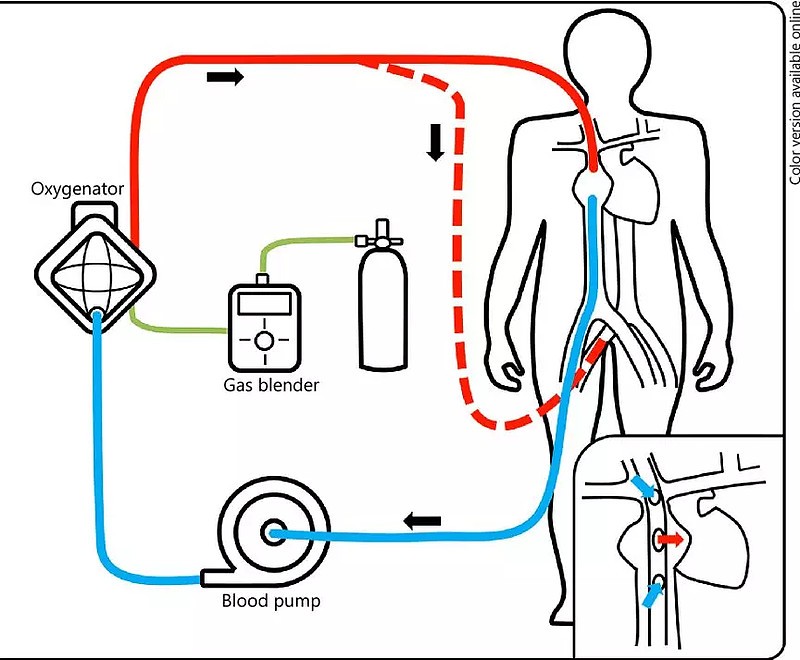 Oxygenator

Gas blender

Blood pump

Color version available online